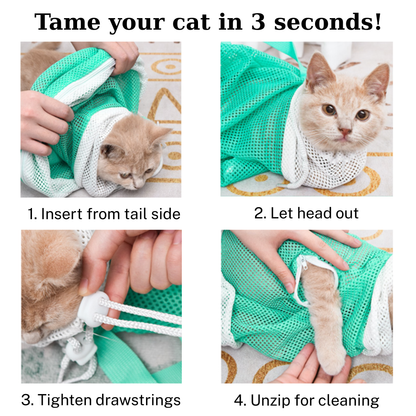 Tame your cat in 3 seconds!

1. Insert from tail side

2. Let head out

3. Tighten drawstrings

4. Unzip for cleaning