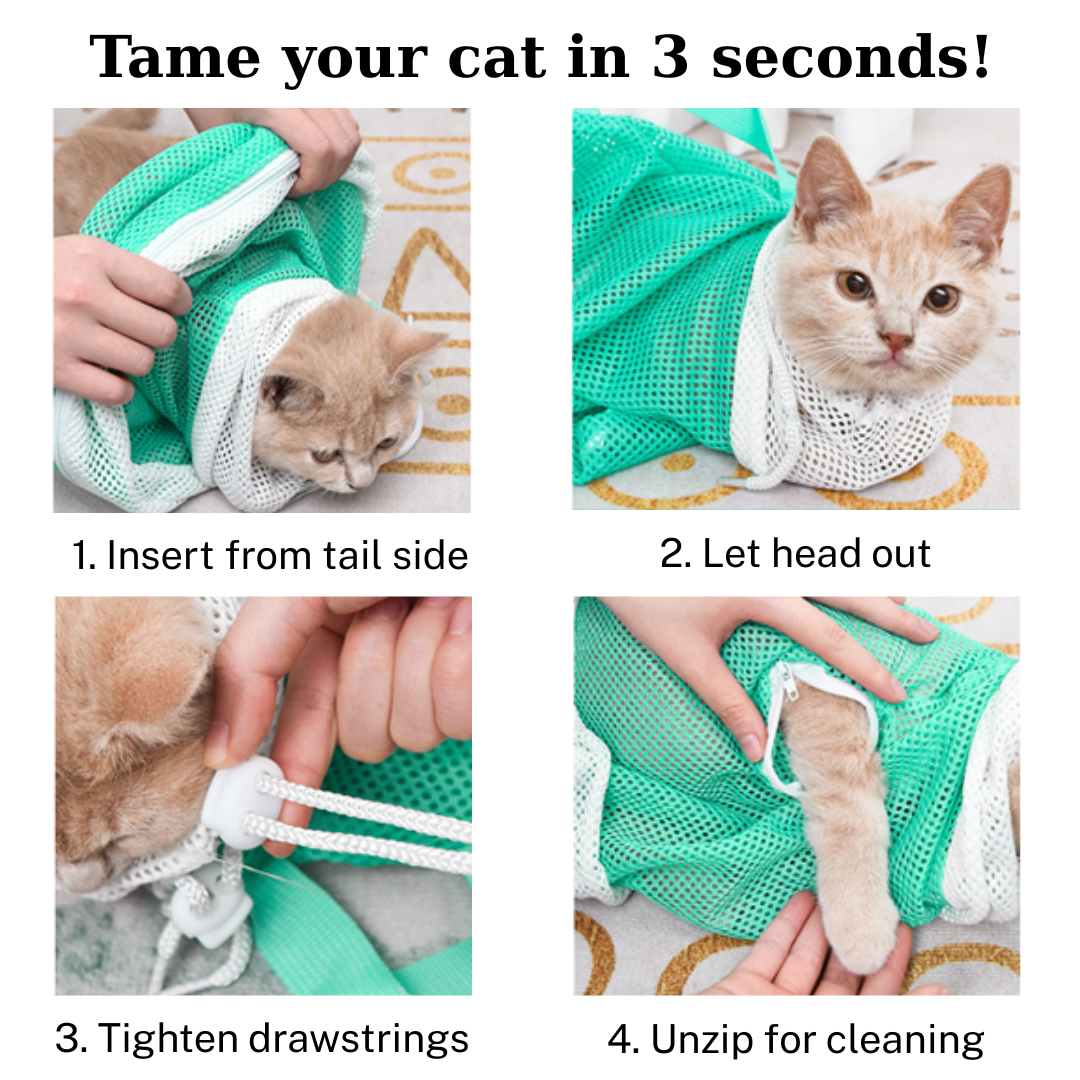 Tame your cat in 3 seconds!

1. Insert from tail side

2. Let head out

3. Tighten drawstrings

4. Unzip for cleaning